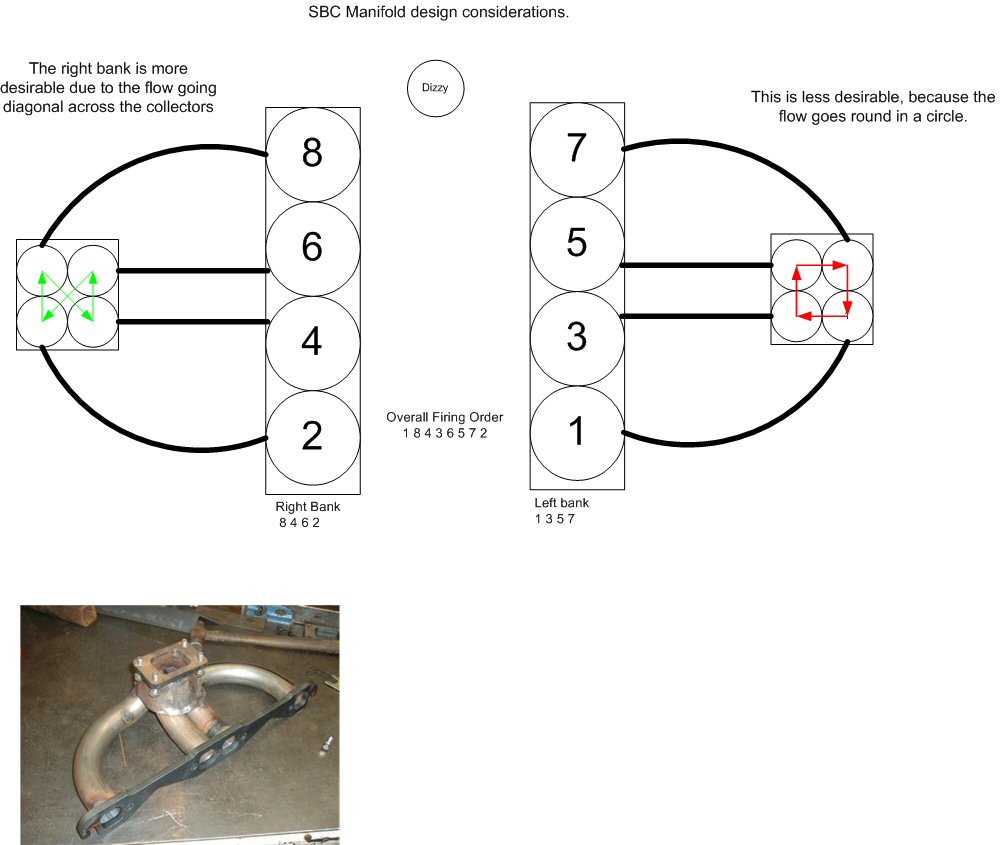 SBC Manifold design considerations.

The right bank is more desirable due to the flow going diagonal across the collectors

Dizzy

This is less desirable, because the flow goes round in a circle.

8

6

4

2

7

5

3

1

Overall Firing Order
1 8 4 3 6 5 7 2

Right Bank
8 4 6 2

Left bank
1 3 5 7